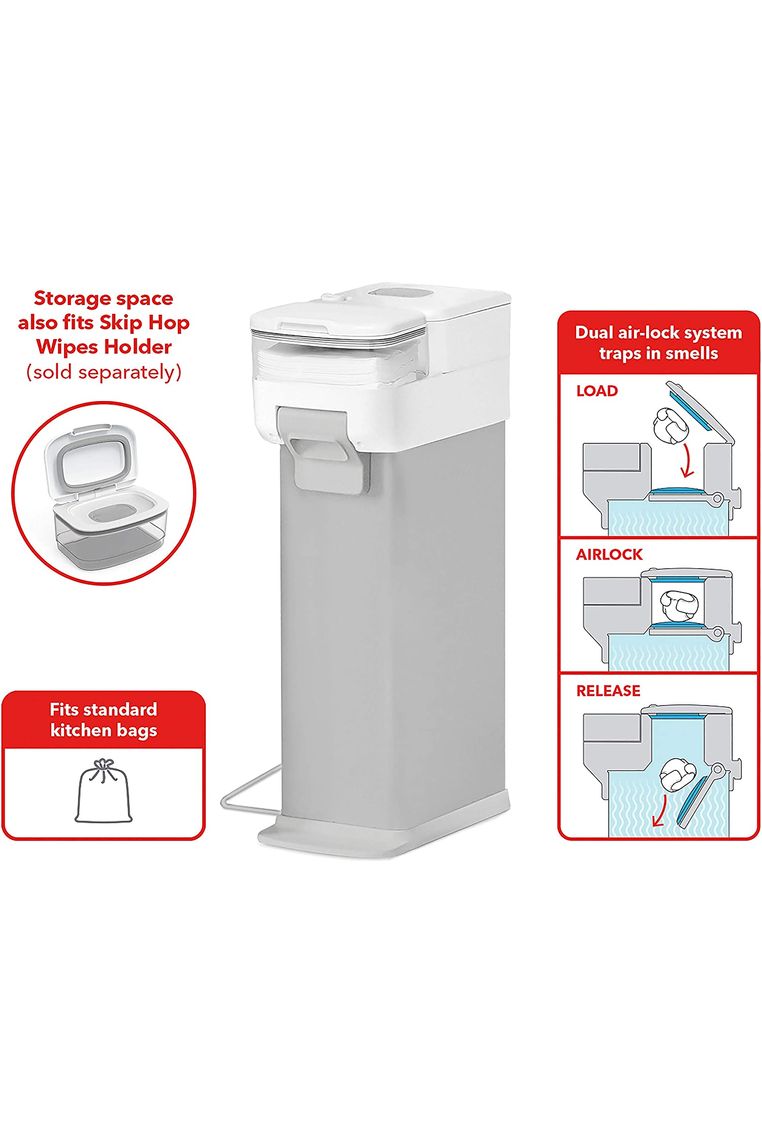 Storage space also fits Skip Hop Wipes Holder (sold separately)

Fits standard kitchen bags

Dual air-lock system traps in smells

LOAD

AIRLOCK

RELEASE