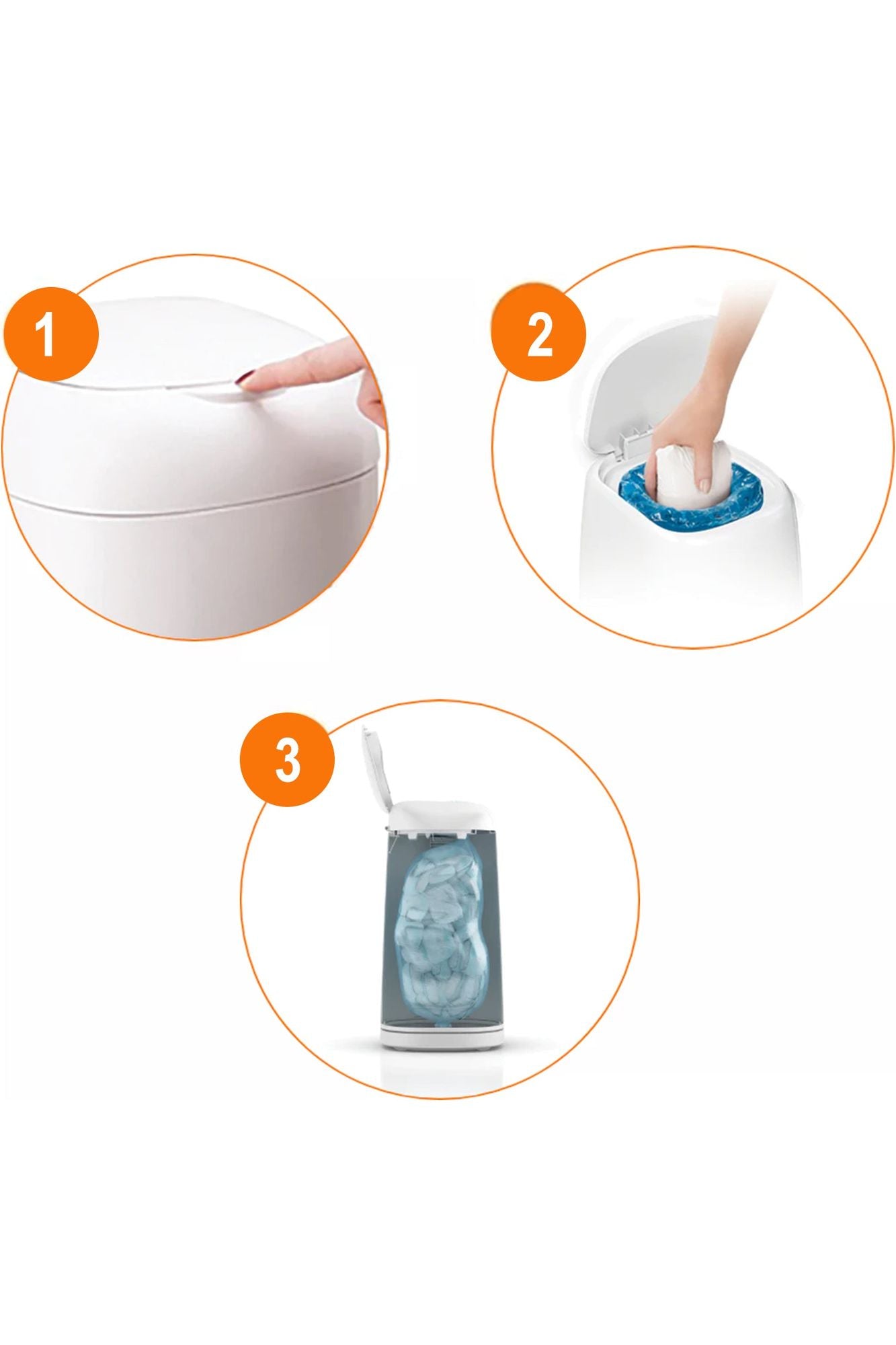 1

2

3