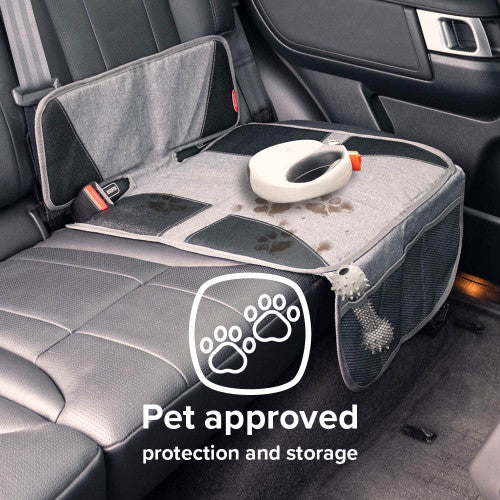 Pet approved
protection and storage