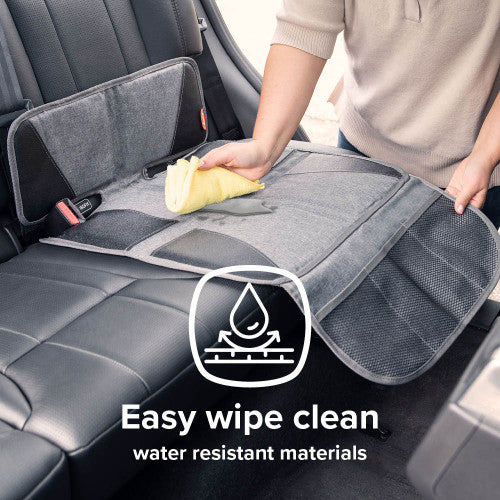 Easy wipe clean
water resistant materials