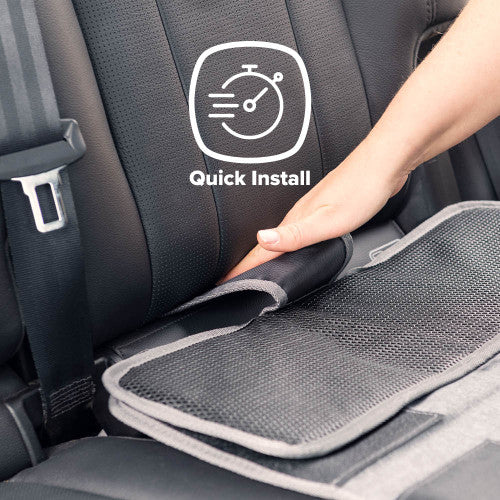 Quick Install