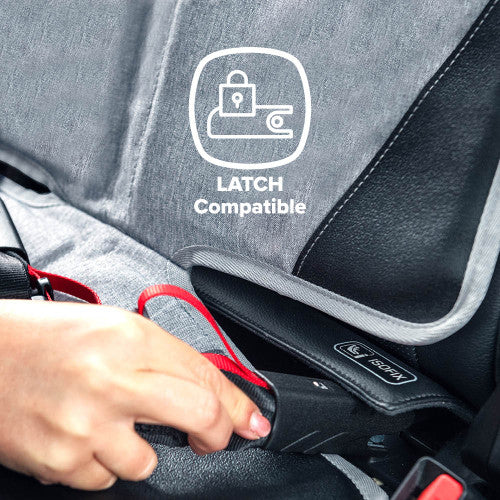 LATCH
Compatible

ISOFIX