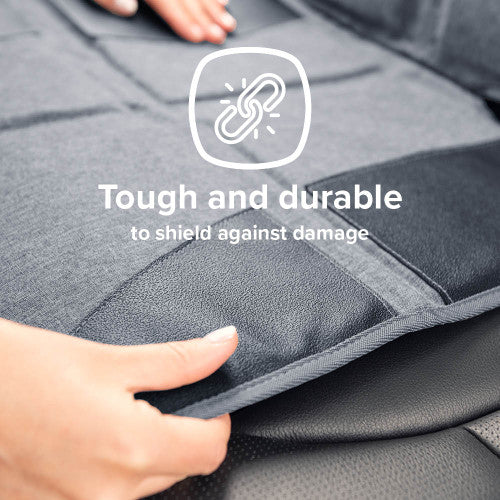 Tough and durable
to shield against damage