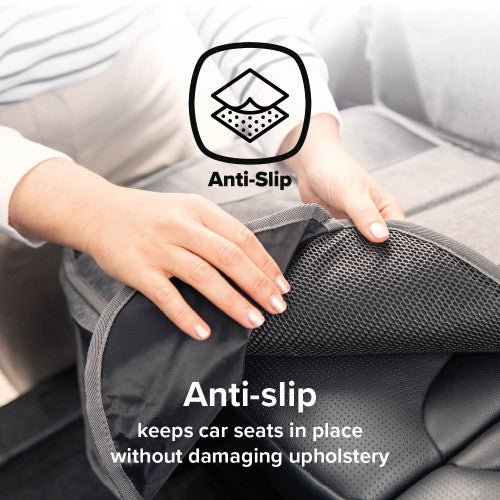 Anti-Slip

Anti-slip

keeps car seats in place without damaging upholstery