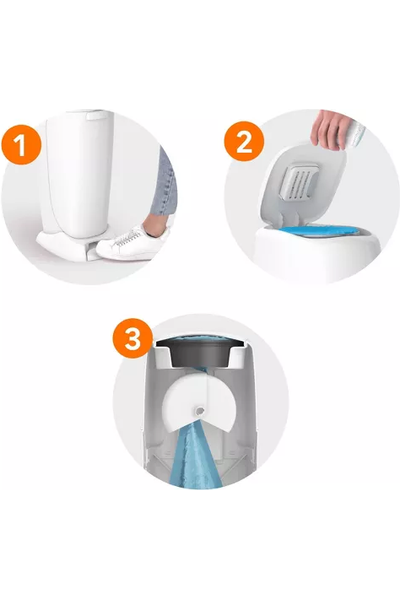 1

2

3